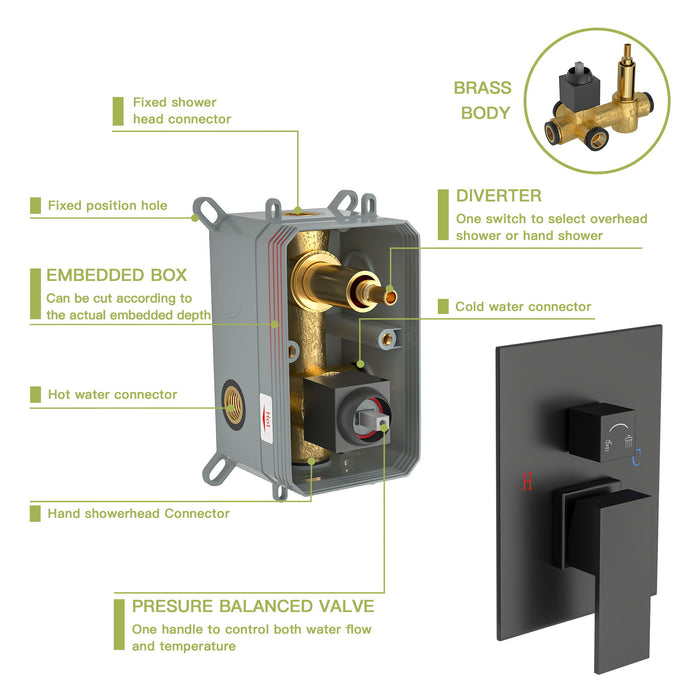 Fixed shower head connector

BRASS BODY

Fixed position hole

DIVERTER
One switch to select overhead shower or hand shower

EMBEDDED BOX
Can be cut according to the actual embedded depth

Cold water connector

Hot water connector

Hot

H

C

Hand showerhead Connector

PRESURE BALANCED VALVE
One handle to control both water flow and temperature