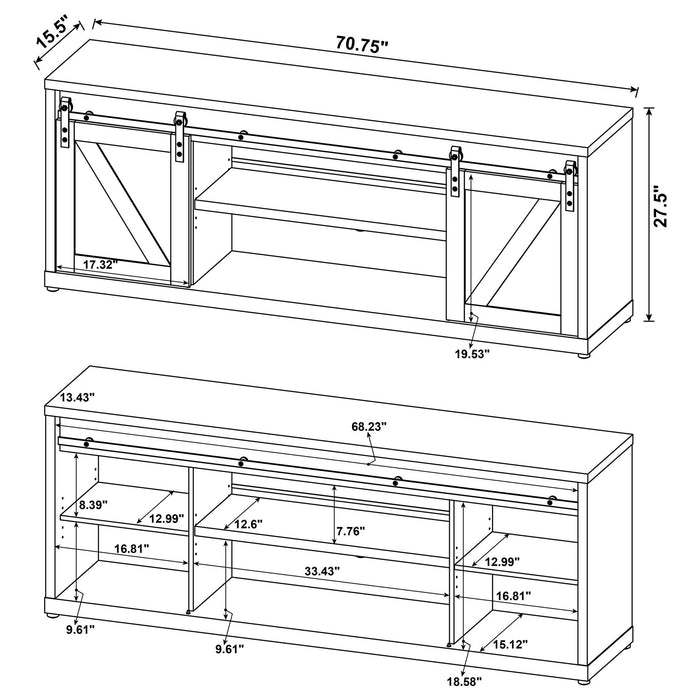 15.5"
70.75"
27.5"
17.32"
19.53"
13.43"
68.23"
8.39"
12.99"
12.6"
7.76"
16.81"
33.43"
12.99"
16.81"
9.61"
9.61"
15.12"
18.58"