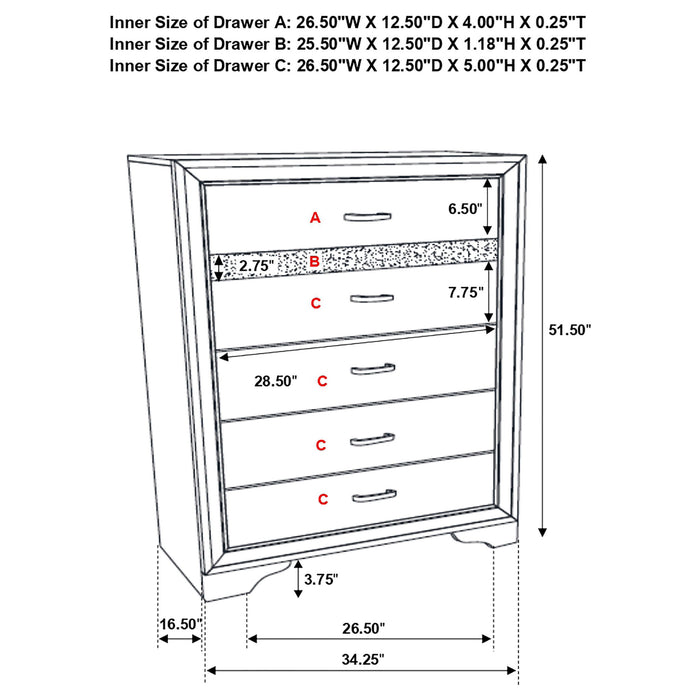 Inner Size of Drawer A: 26.50"W X 12.50"D X 4.00"H X 0.25"T
Inner Size of Drawer B: 25.50"W X 12.50"D X 1.18"H X 0.25"T
Inner Size of Drawer C: 26.50"W X 12.50"D X 5.00"H X 0.25"T

A
6.50"
2.75"
B
C
7.75"
51.50"
28.50"
C
C
C
3.75"
16.50"
26.50"
34.25"