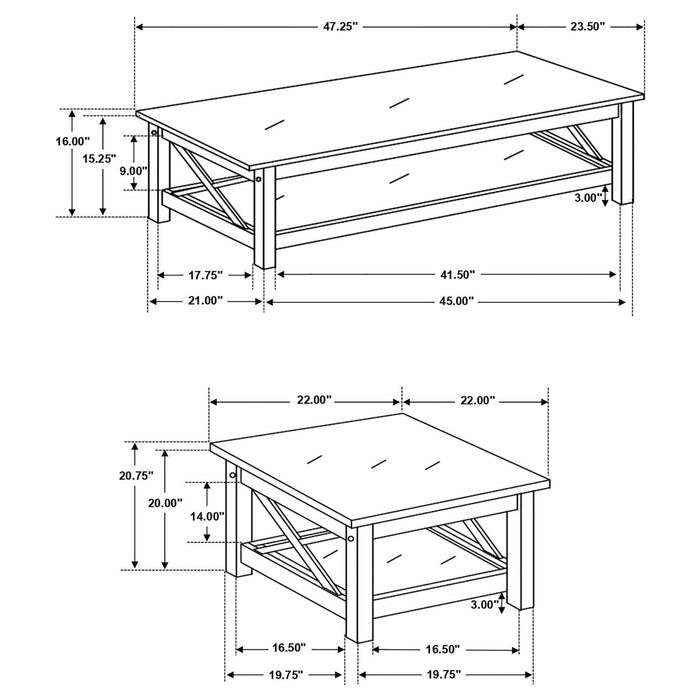 47.25"
23.50"
16.00"
15.25"
9.00"
3.00"
17.75"
41.50"
21.00"
45.00"

22.00"
22.00"
20.75"
20.00"
14.00"
3.00"
16.50"
16.50"
19.75"
19.75"