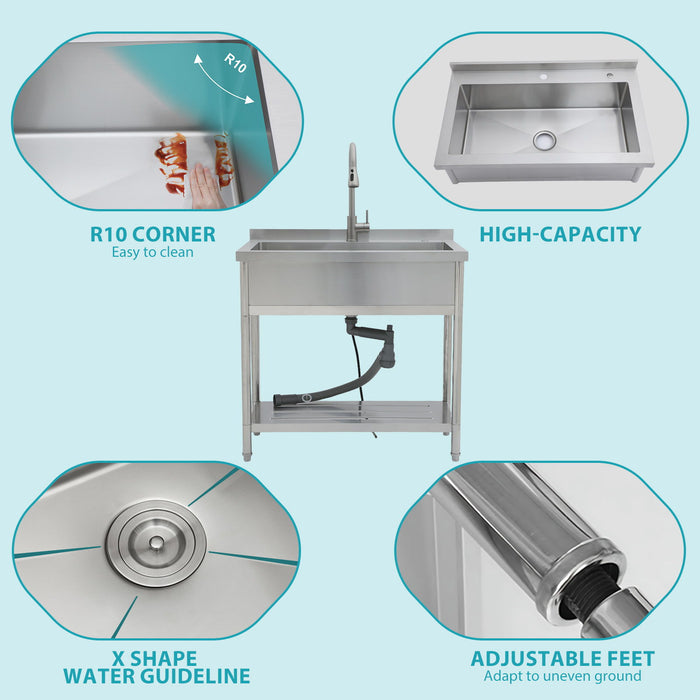 R10

R10 CORNER
Easy to clean

HIGH-CAPACITY

X SHAPE
WATER GUIDELINE

ADJUSTABLE FEET
Adapt to uneven ground