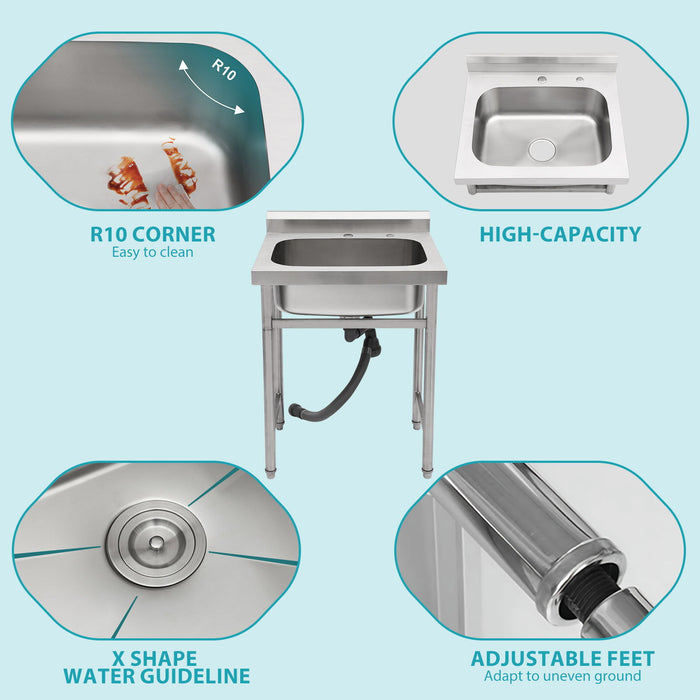 R10

R10 CORNER
Easy to clean

HIGH-CAPACITY

X SHAPE
WATER GUIDELINE

ADJUSTABLE FEET
Adapt to uneven ground