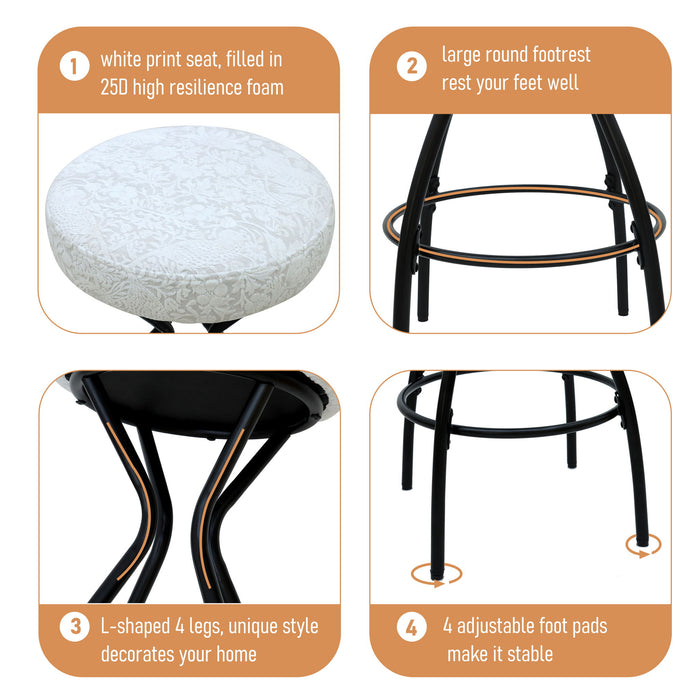 1 white print seat, filled in 25D high resilience foam

2 large round footrest rest your feet well

3 L-shaped 4 legs, unique style decorates your home

4 4 adjustable foot pads make it stable