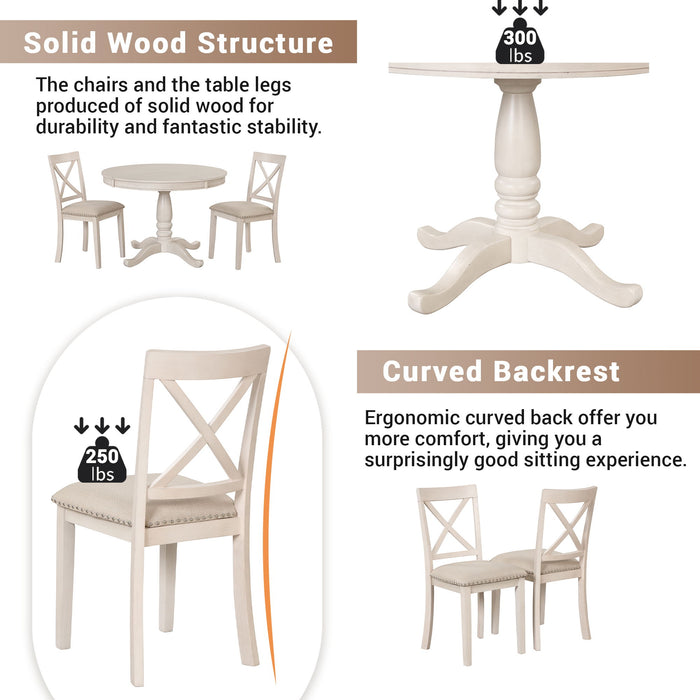 Solid Wood Structure

The chairs and the table legs produced of solid wood for durability and fantastic stability.

300 lbs

250 lbs

Curved Backrest

Ergonomic curved back offer you more comfort, giving you a surprisingly good sitting experience.