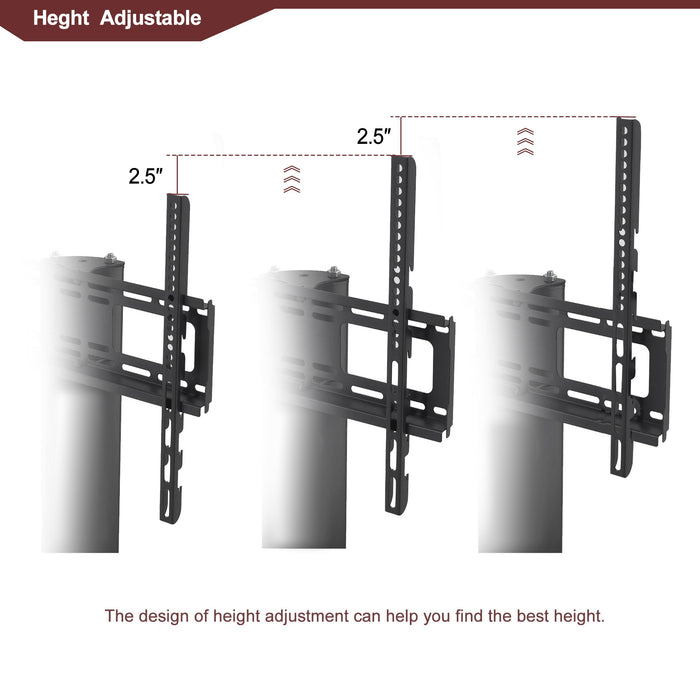 Heght Adjustable

2.5″

2.5″

The design of height adjustment can help you find the best height.