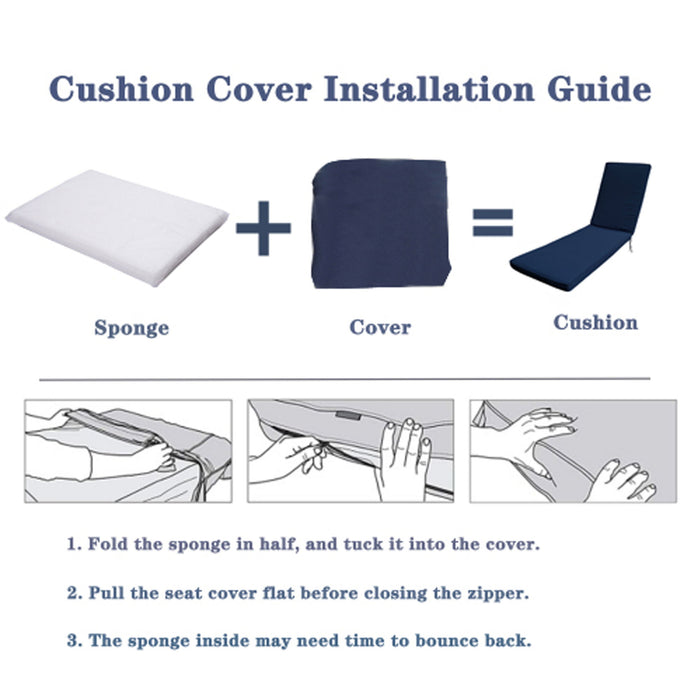 Cushion Cover Installation Guide

Sponge

Cover

Cushion

1. Fold the sponge in half, and tuck it into the cover.

2. Pull the seat cover flat before closing the zipper.

3. The sponge inside may need time to bounce back.