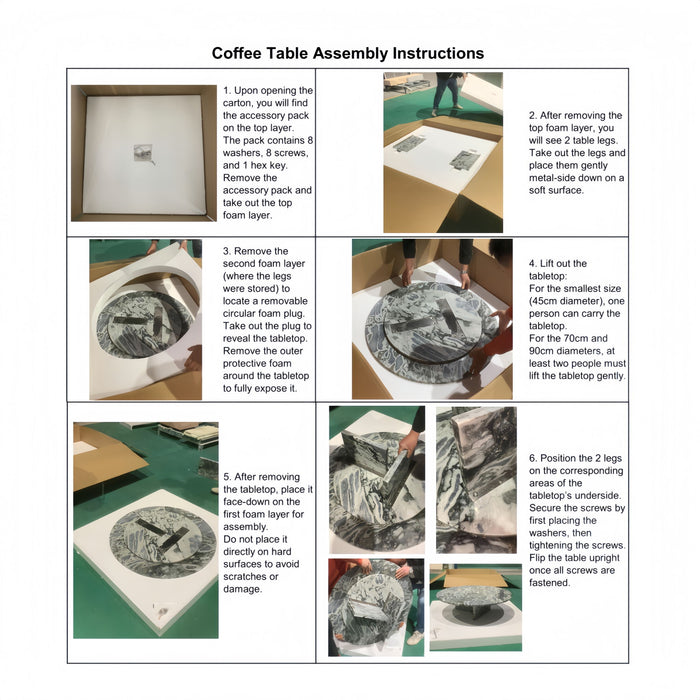 Coffee Table Assembly Instructions

1. Upon opening the carton, you will find the accessory pack on the top layer. The pack contains 8 washers, 8 screws, and 1 hex key. Remove the accessory pack and take out the top foam layer.

2. After removing the top foam layer, you will see 2 table legs. Take out the legs and place them gently metal-side down on a soft surface.

3. Remove the second foam layer (where the legs were stored) to locate a removable circular foam plug. Take out the plug to reveal the tabletop. Remove the outer protective foam around the tabletop to fully expose it.

4. Lift out the tabletop:
For the smallest size (45cm diameter), one person can carry the tabletop.
For the 70cm and 90cm diameters, at least two people must lift the tabletop gently.

5. After removing the tabletop, place it face-down on the first foam layer for assembly.
Do not place it directly on hard surfaces to avoid scratches or damage.

6. Position the 2 legs on the corresponding areas of the tabletop's underside. Secure the screws by first placing the washers, then tightening the screws. Flip the table upright once all screws are fastened.