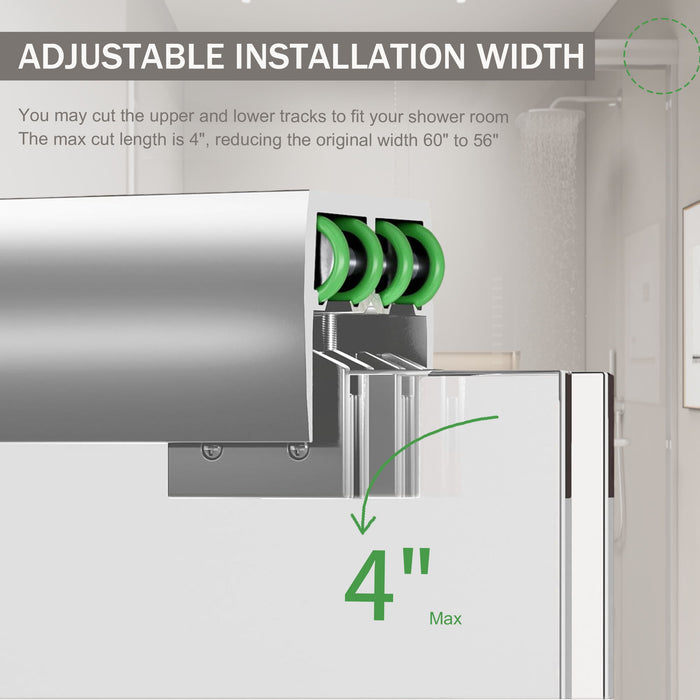 ADJUSTABLE INSTALLATION WIDTH

You may cut the upper and lower tracks to fit your shower room
The max cut length is 4", reducing the original width 60" to 56"

4"
Max