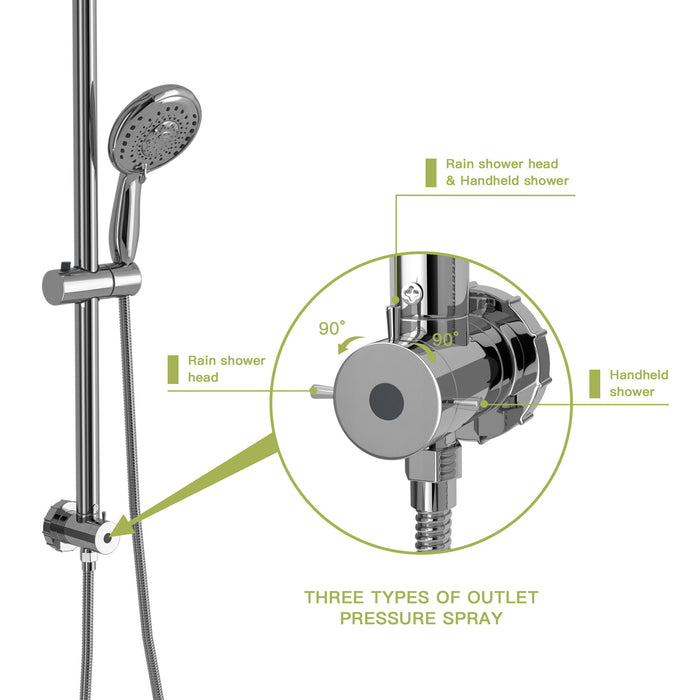 Rain shower head
& Handheld shower

90°

90°

Rain shower head

Handheld shower

THREE TYPES OF OUTLET PRESSURE SPRAY