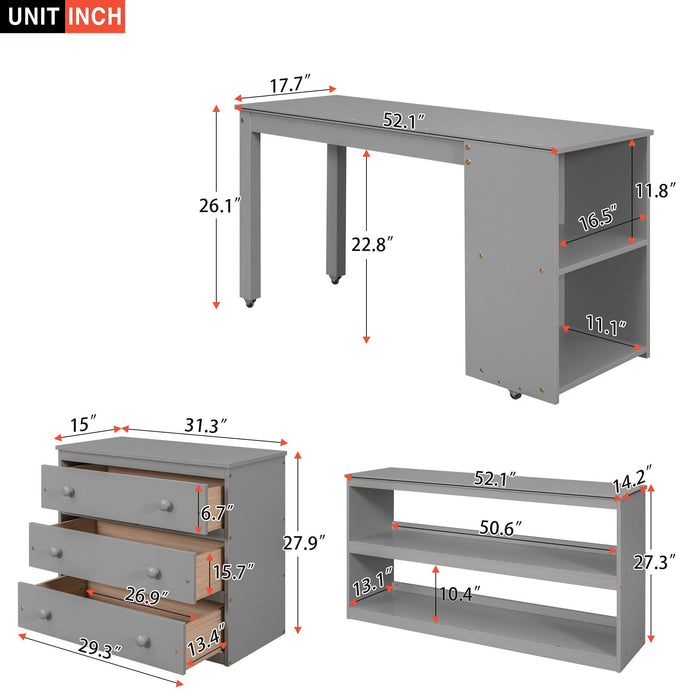 UNIT INCH

17.7″
52.1″
26.1″
22.8″
11.8″
16.5″
11.1″

15″
31.3″
6.7″
27.9″
15.7″
26.9″
13.4″
29.3″

52.1″
14.2″
50.6″
27.3″
13.1″
10.4″