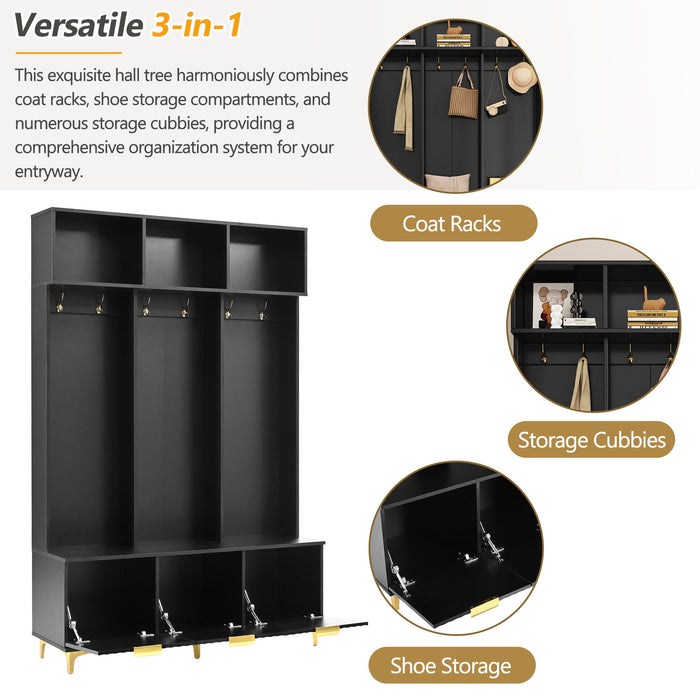 Versatile 3-in-1

This exquisite hall tree harmoniously combines coat racks, shoe storage compartments, and numerous storage cubbies, providing a comprehensive organization system for your entryway.

Coat Racks

Storage Cubbies

Shoe Storage