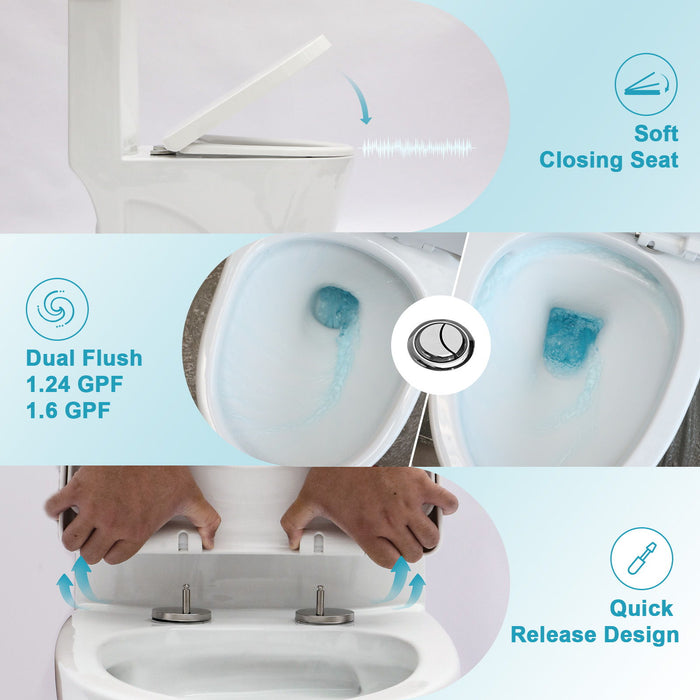 Soft Closing Seat

Dual Flush
1.24 GPF
1.6 GPF

Quick Release Design