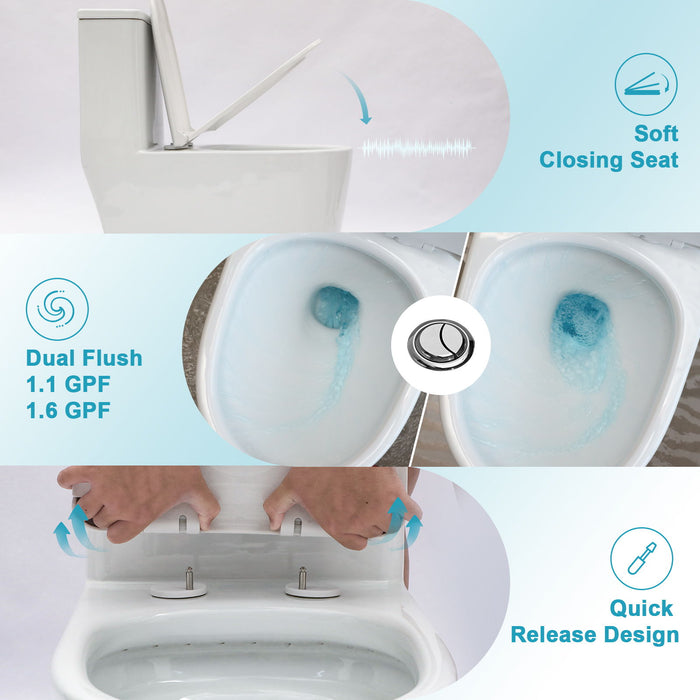 Soft
Closing Seat

Dual Flush
1.1 GPF
1.6 GPF

Quick
Release Design