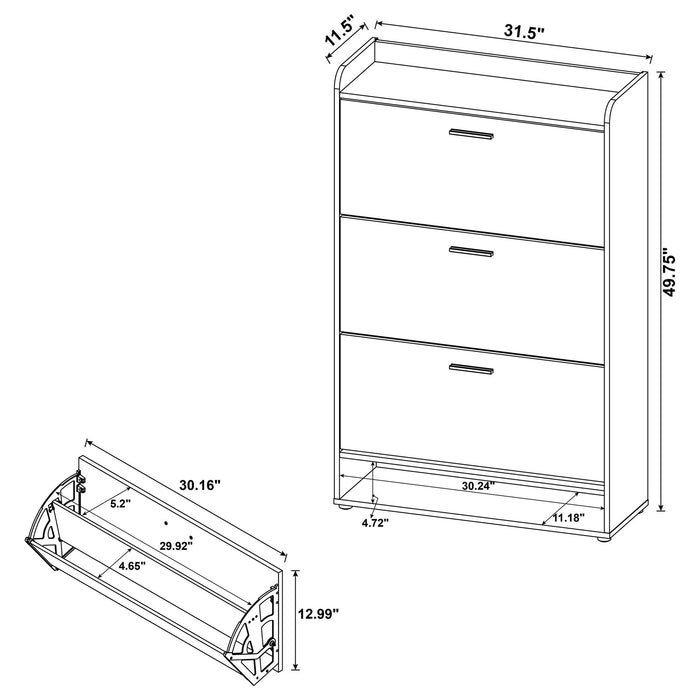 11.5"
31.5"
49.75"
30.24"
4.72"
11.18"
30.16"
5.2"
29.92"
4.65"
12.99"