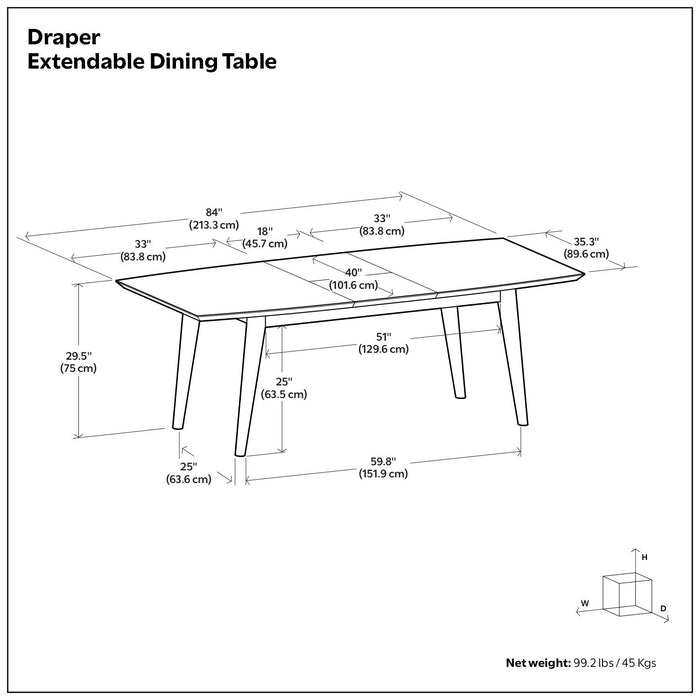 Draper
Extendable Dining Table

84"
(213.3 cm)

33"
(83.8 cm)

18"
(45.7 cm)

33"
(83.8 cm)

35.3"
(89.6 cm)

40"
(101.6 cm)

29.5"
(75 cm)

51"
(129.6 cm)

25"
(63.5 cm)

25"
(63.6 cm)

59.8"
(151.9 cm)

H
W
D

Net weight: 99.2 lbs / 45 Kgs