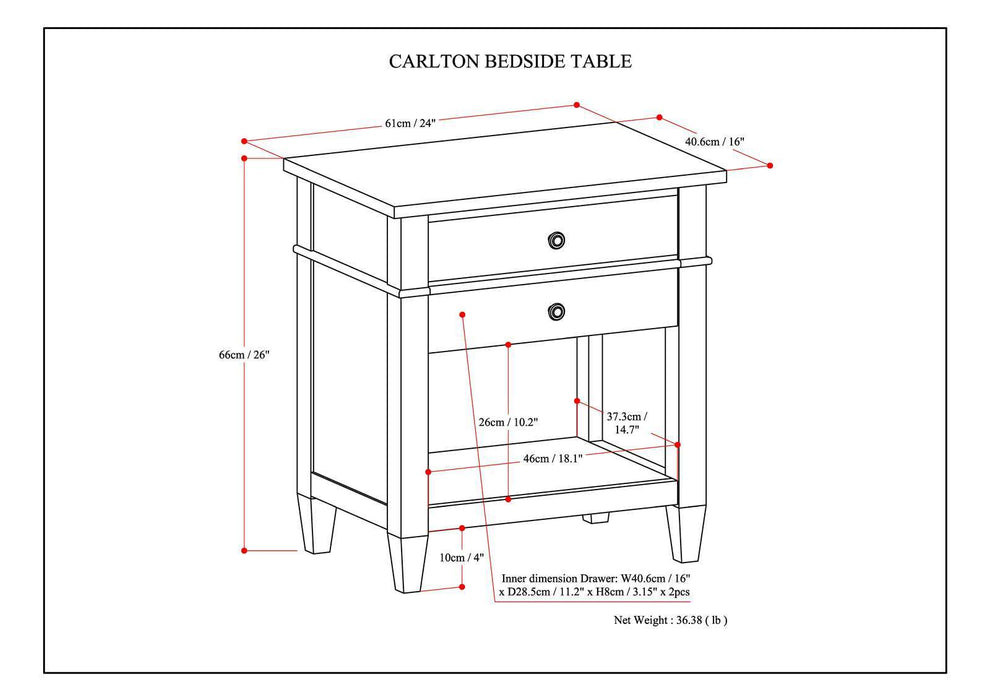 CARLTON BEDSIDE TABLE

61cm / 24"

40.6cm / 16"

66cm / 26"

26cm / 10.2"

37.3cm / 14.7"

46cm / 18.1"

10cm / 4"

Inner dimension Drawer: W40.6cm / 16" x D28.5cm / 11.2" x H8cm / 3.15" x 2pcs

Net Weight : 36.38 ( lb )